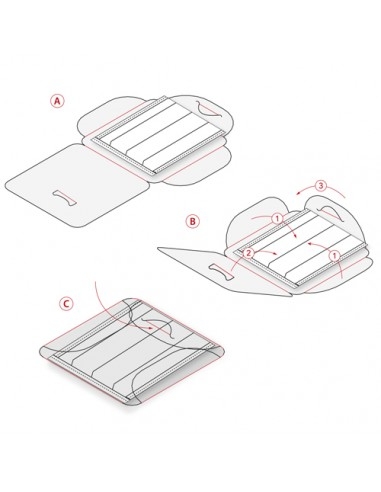 A

B

3

1

2

1

C